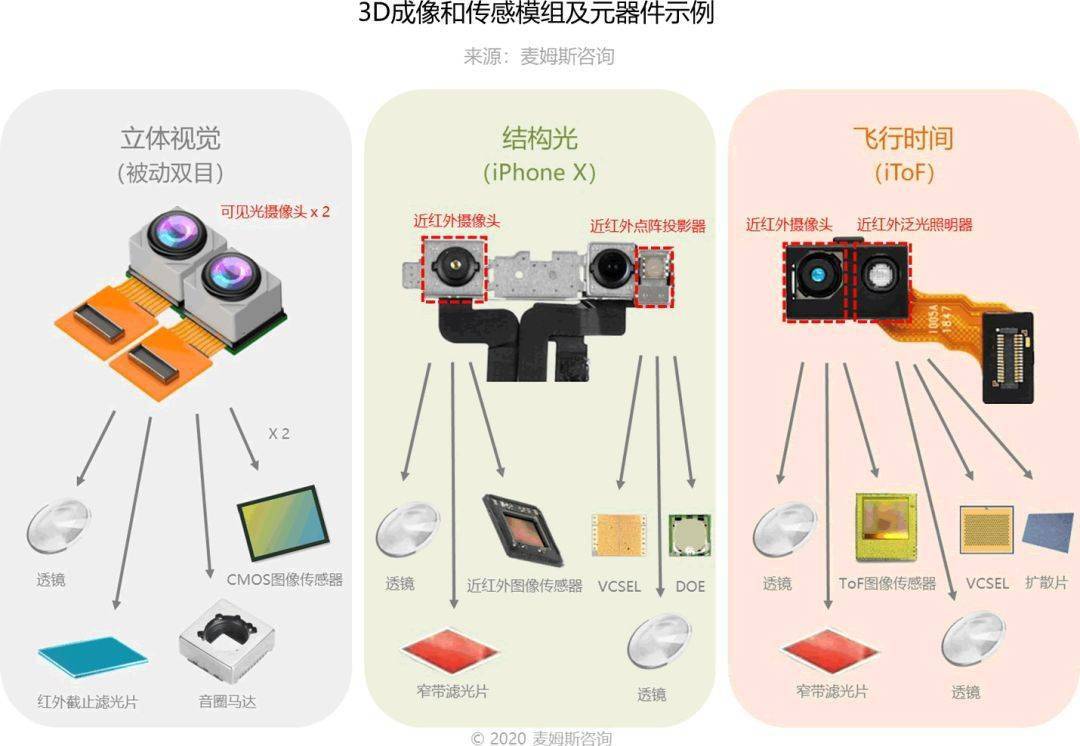 3D成像和传感模组及元器件示例

来源：麦姆斯咨询

立体视觉
（被动双目）

可见光摄像头 x 2

X 2

透镜

CMOS图像传感器

红外截止滤光片

音圈马达

结构光
(iPhone X)

近红外摄像头

近红外点阵投影器

透镜

近红外图像传感器

VCSEL

DOE

窄带滤光片

透镜

飞行时间
(iToF)

近红外摄像头

近红外泛光照明器

1005A
1847

透镜

ToF图像传感器

VCSEL

扩散片

窄带滤光片

透镜

© 2020 麦姆斯咨询